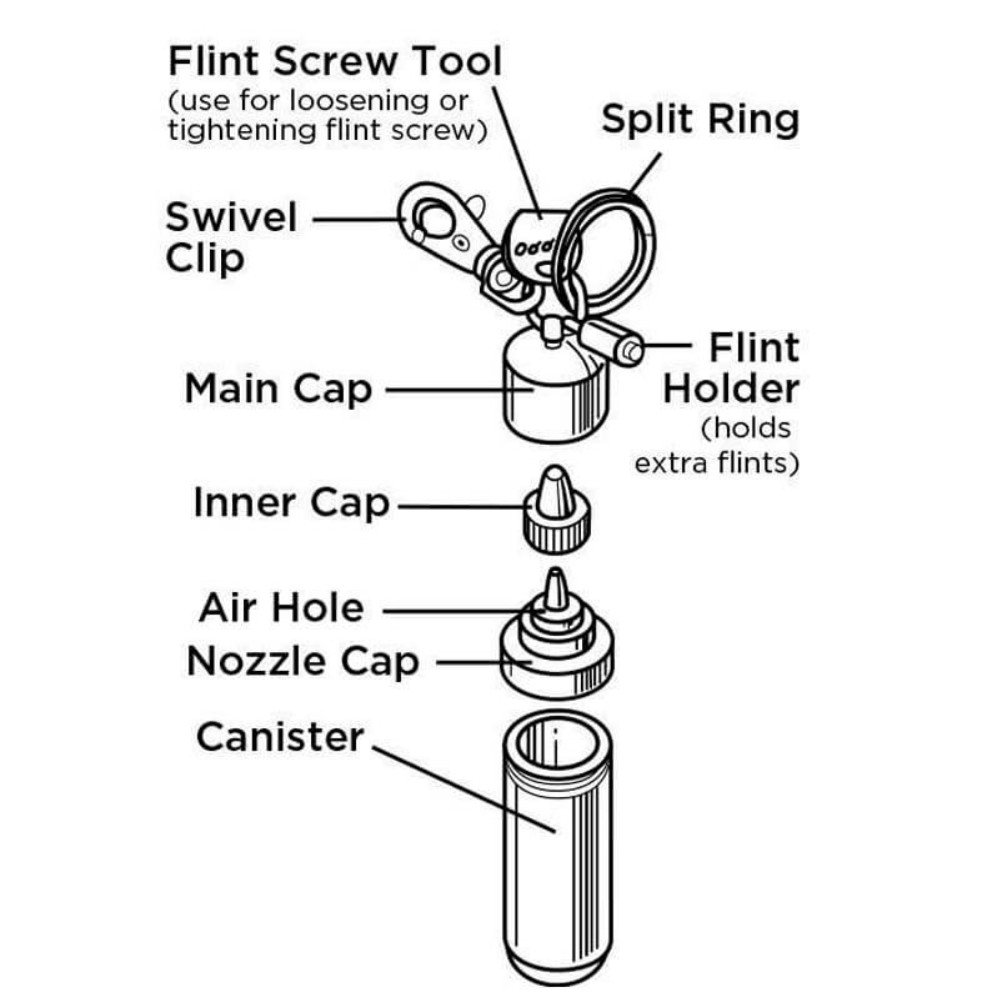 Flint Screw Tool
(use for loosening or tightening flint screw)

Split Ring

Swivel Clip

Main Cap

Flint Holder
(holds extra flints)

Inner Cap

Air Hole

Nozzle Cap

Canister